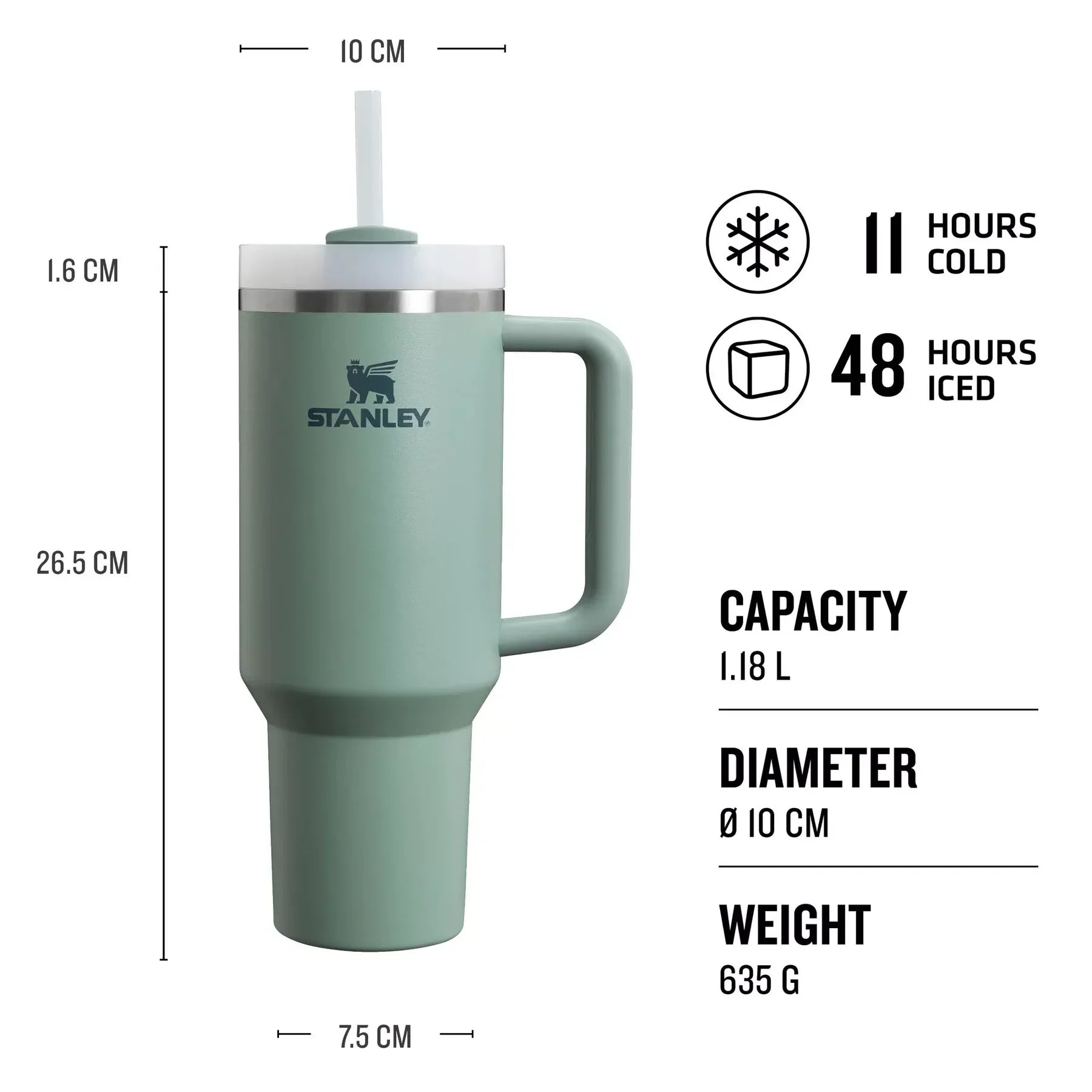 10 CM

1.6 CM

26.5 CM

STANLEY

7.5 CM

11 HOURS COLD

48 HOURS ICED

CAPACITY
1.18 L

DIAMETER
Ø 10 CM

WEIGHT
635 G